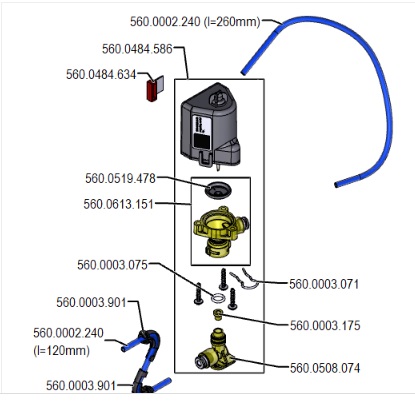 560.0002.240 (l=260mm)

560.0484.586

560.0484.634

560.0519.478

560.0613.151

560.0003.075

560.0003.071

560.0003.901

560.0003.175

560.0002.240
(l=120mm)

560.0508.074

560.0003.901